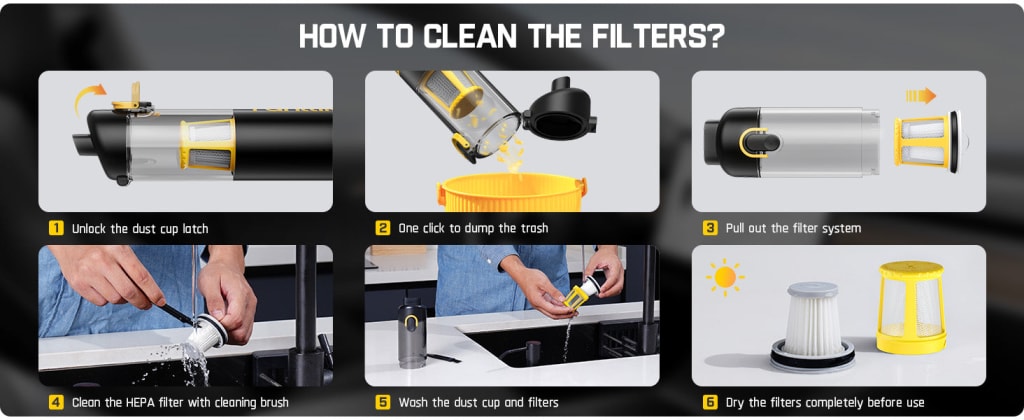 HOW TO CLEAN THE FILTERS?

1 Unlock the dust cup latch

2 One click to dump the trash

3 Pull out the filter system

4 Clean the HEPA filter with cleaning brush

5 Wash the dust cup and filters

6 Dry the filters completely before use