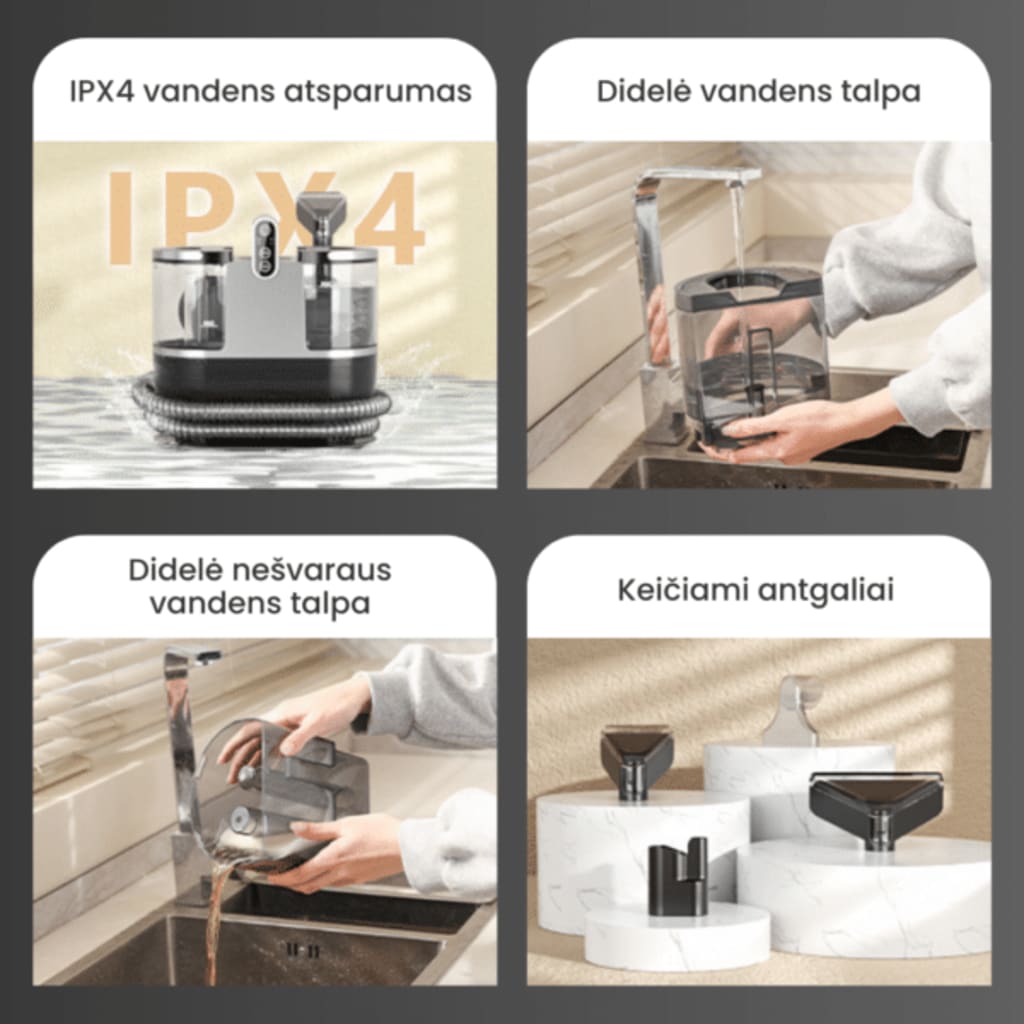 IPX4 vandens atsparumas

IPX4

Didelė vandens talpa

Didelė nešvaraus vandens talpa

Keičiami antgaliai