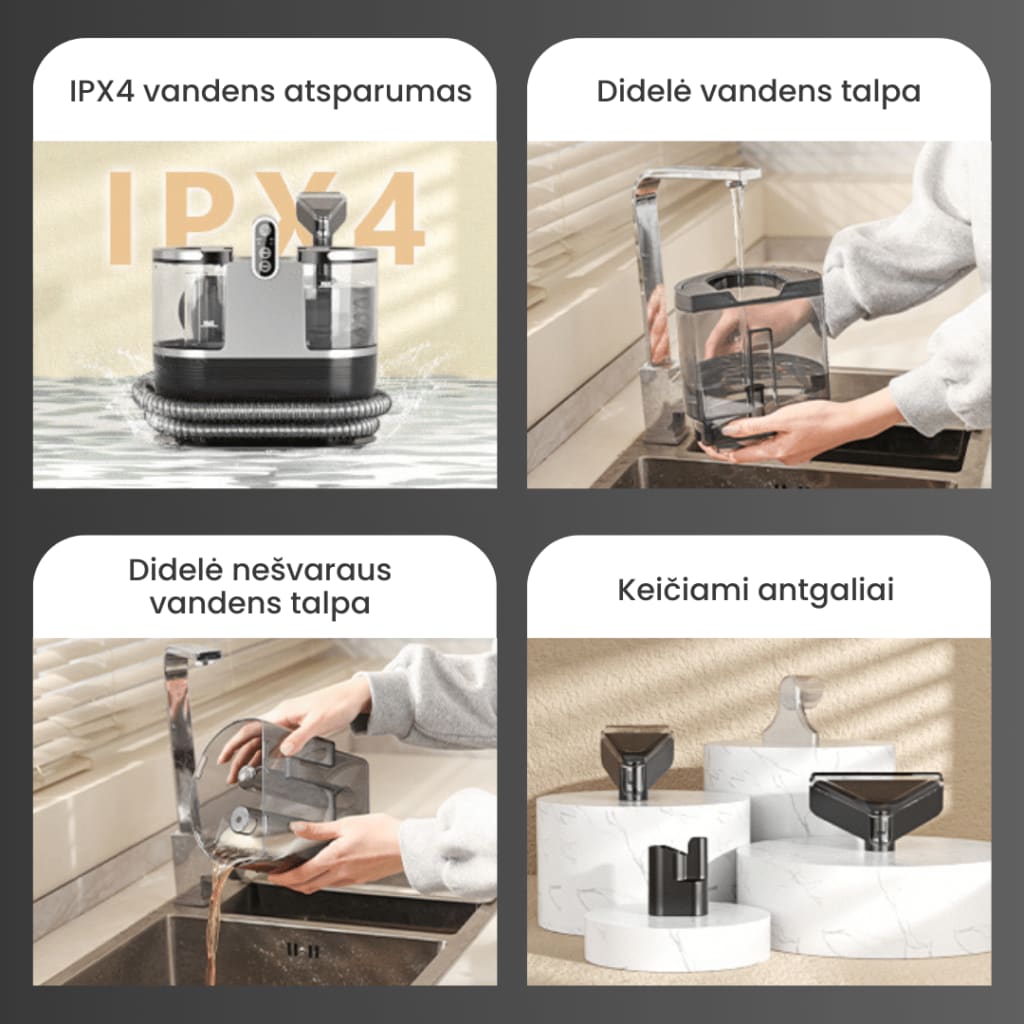 IPX4 vandens atsparumas

IPX4

Didelė vandens talpa

Didelė nešvaraus vandens talpa

Keičiami antgaliai